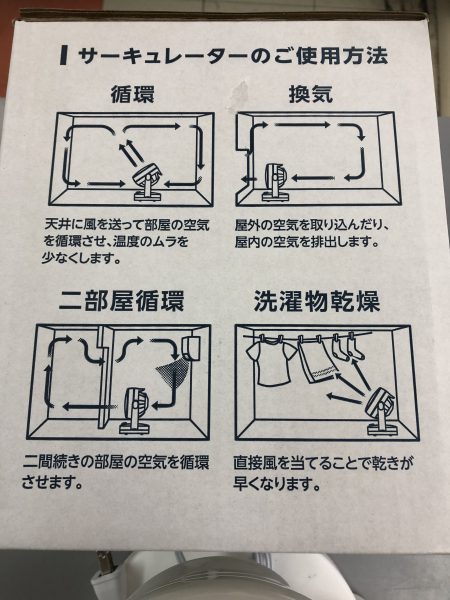 サーキュレーターのご使用方法

循環

天井に風を送って部屋の空気を循環させ、温度のムラを少なくします。

換気

屋外の空気を取り込んだり、屋内の空気を排出します。

二部屋循環

二間続きの部屋の空気を循環させます。

洗濯物乾燥

直接風を当てることで乾きが早くなります。